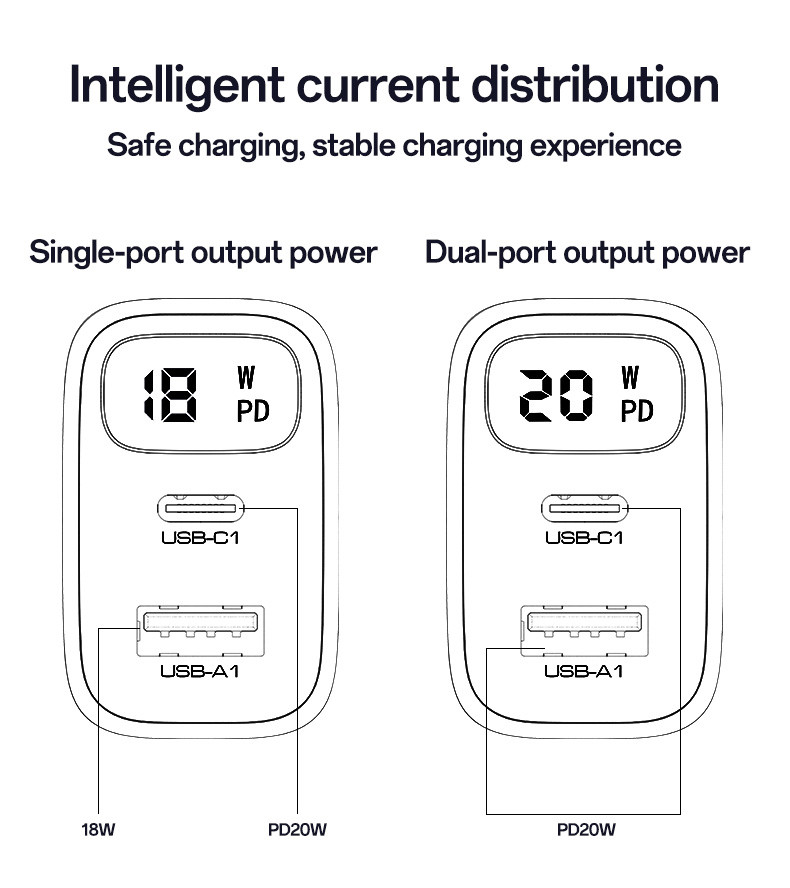 Intelligent current distribution
Safe charging, stable charging experience

Single-port output power

18 W PD

USB-C1

USB-A1

18W

PD20W

Dual-port output power

20 W PD

USB-C1

USB-A1

PD20W